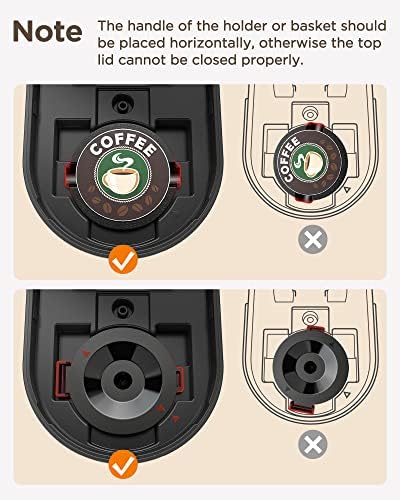 Note The handle of the holder or basket should be placed horizontally, otherwise the top lid cannot be closed properly.

COFFEE

COFFEE