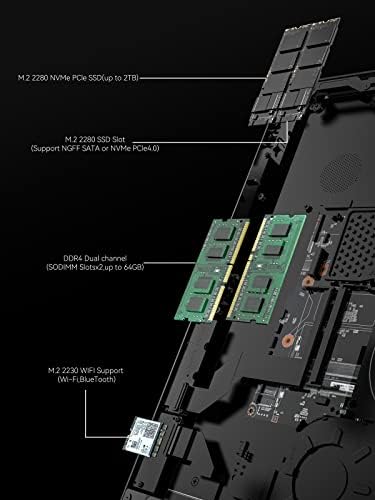 M.2 2280 NVMe PCIe SSD(up to 2TB)

M.2 2280 SSD Slot
(Support NGFF SATA or NVMe PCIe4.0)

DDR4 Dual channel
(SODIMM Slotsx2,up to 64GB)

M.2 2230 WIFI Support
(Wi-Fi,BlueTooth)